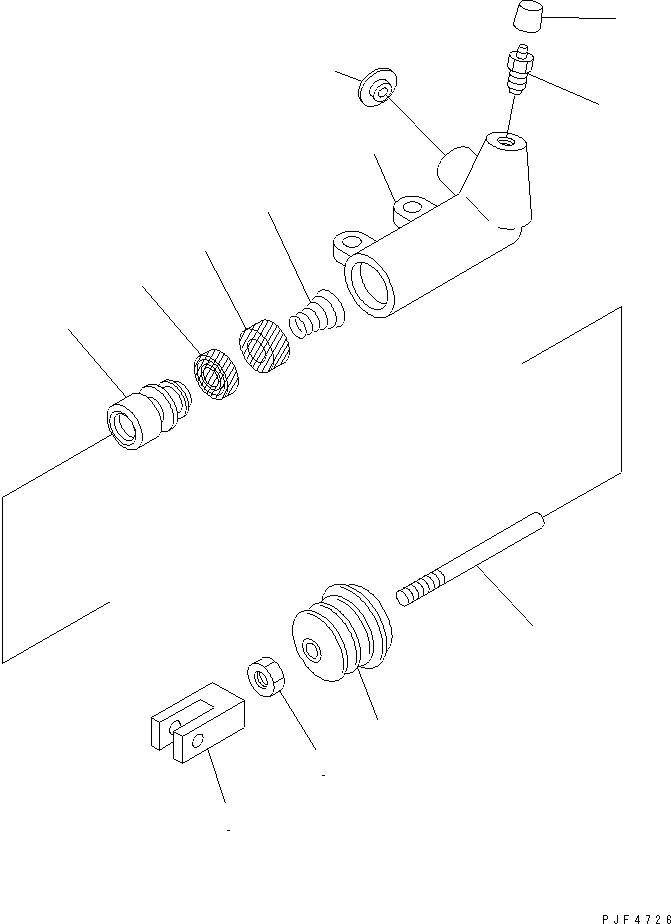 PJF4726