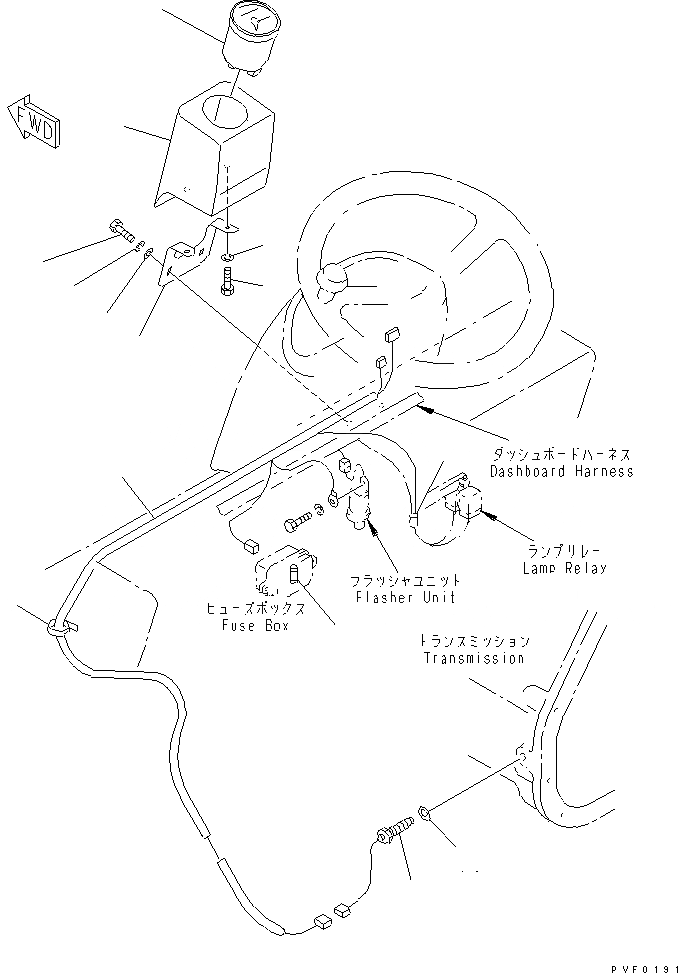 FWD

ダッシュボードハーネス
Dashboard Harness

ランプリレー
Lamp Relay

フラッシャユニット
Flasher Unit

ヒューズボックス
Fuse Box

トランスミッション
Transmission

PVF0191