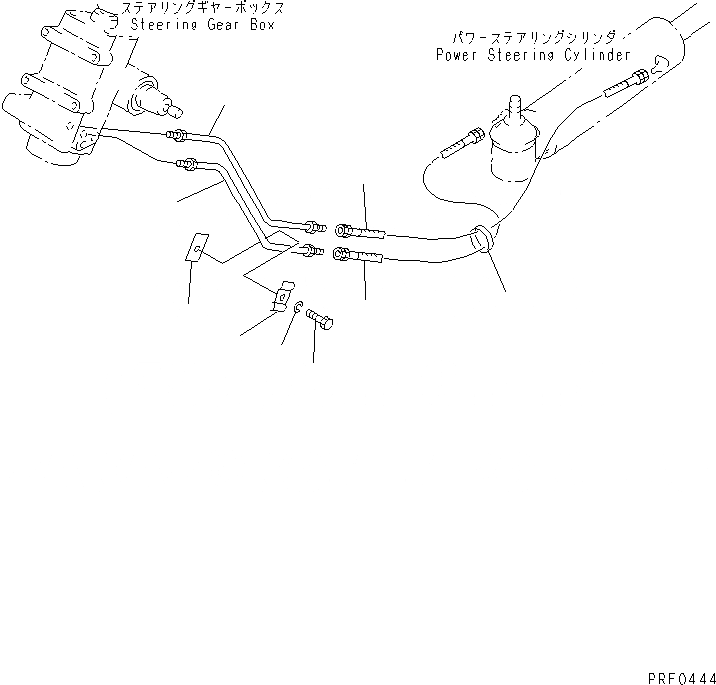 ステアリングギヤーボックス
Steering Gear Box

パワーステアリングシリンダ
Power Steering Cylinder

PRF0444