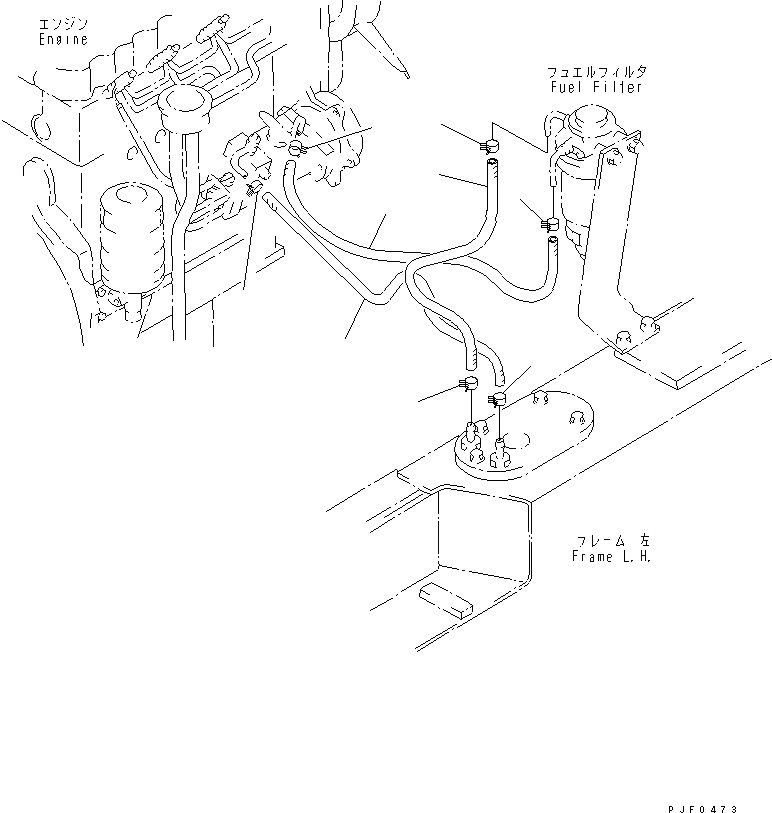 エンジン
Engine

フュエルフィルタ
Fuel Filter

フレーム 左
Frame L.H.

PJF0473