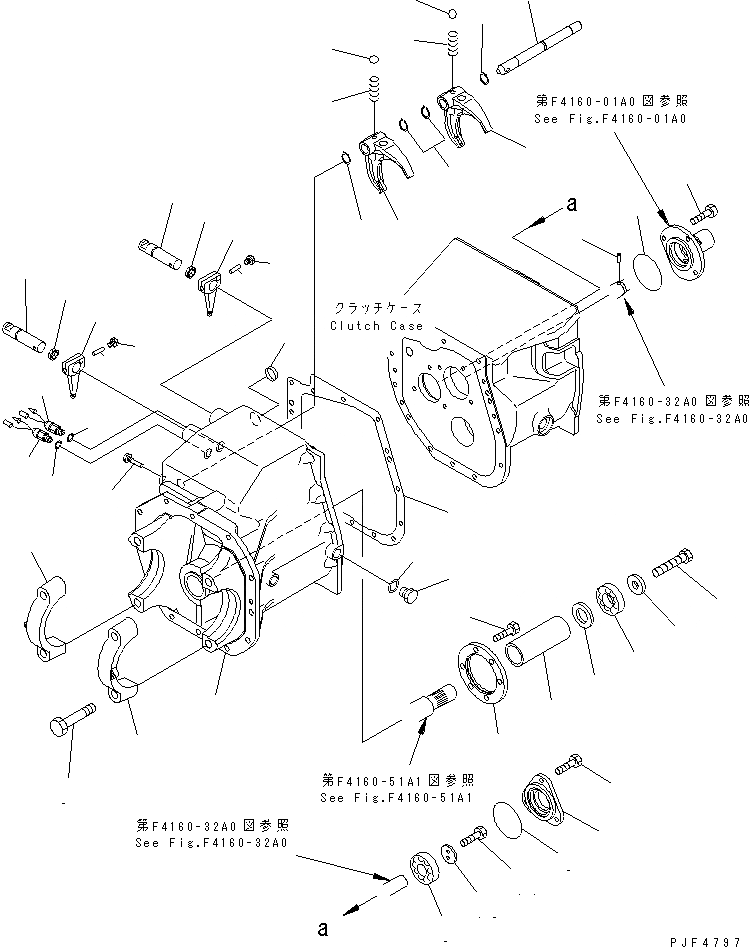 第F4160-01A0図参照
See Fig.F4160-01A0

a

クラッチケース
Clutch Case

第F4160-32A0図参照
See Fig.F4160-32A0

第F4160-51A1図参照
See Fig.F4160-51A1

第F4160-32A0図参照
See Fig.F4160-32A0

a

PJF4797