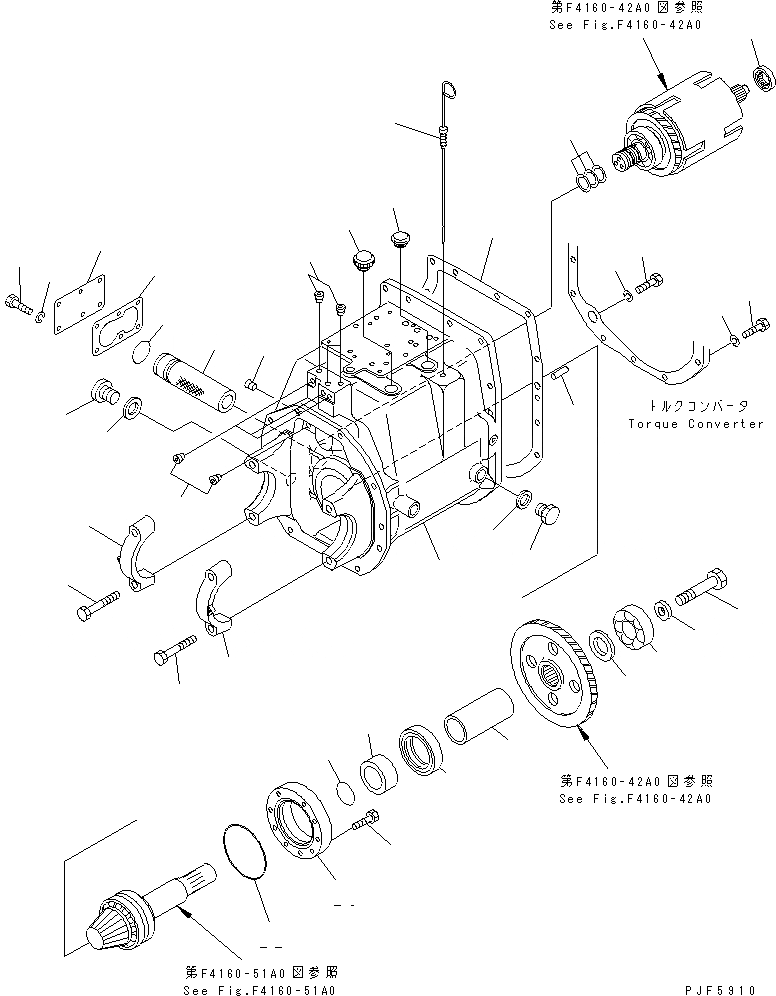 第F4160-42A0図参照
See Fig.F4160-42A0

トルクコンバータ
Torque Converter

第F4160-42A0図参照
See Fig.F4160-42A0

第F4160-51A0図参照
See Fig.F4160-51A0

PJF5910