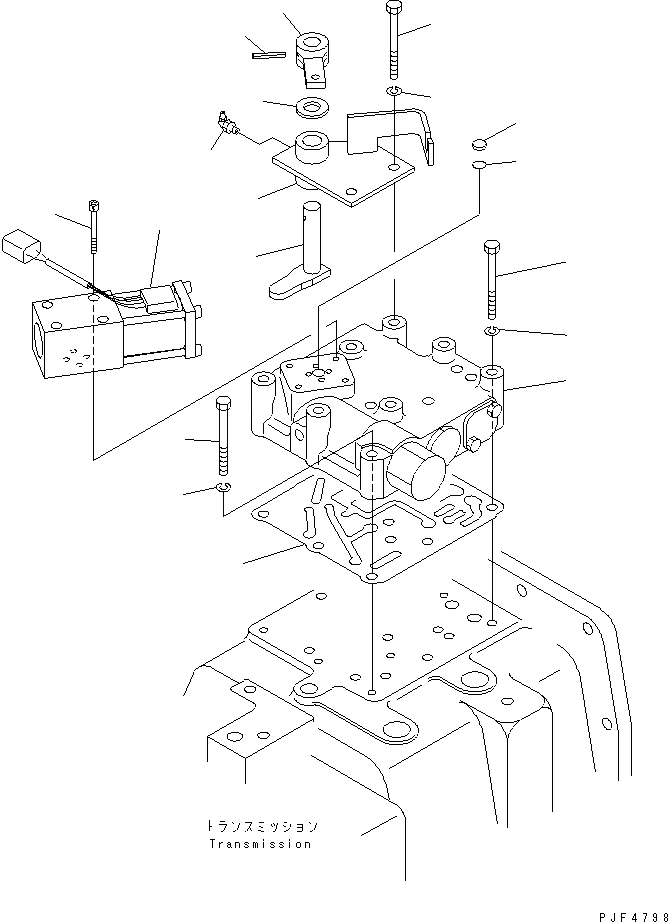 トランスミッション
Transmission

PJF4798