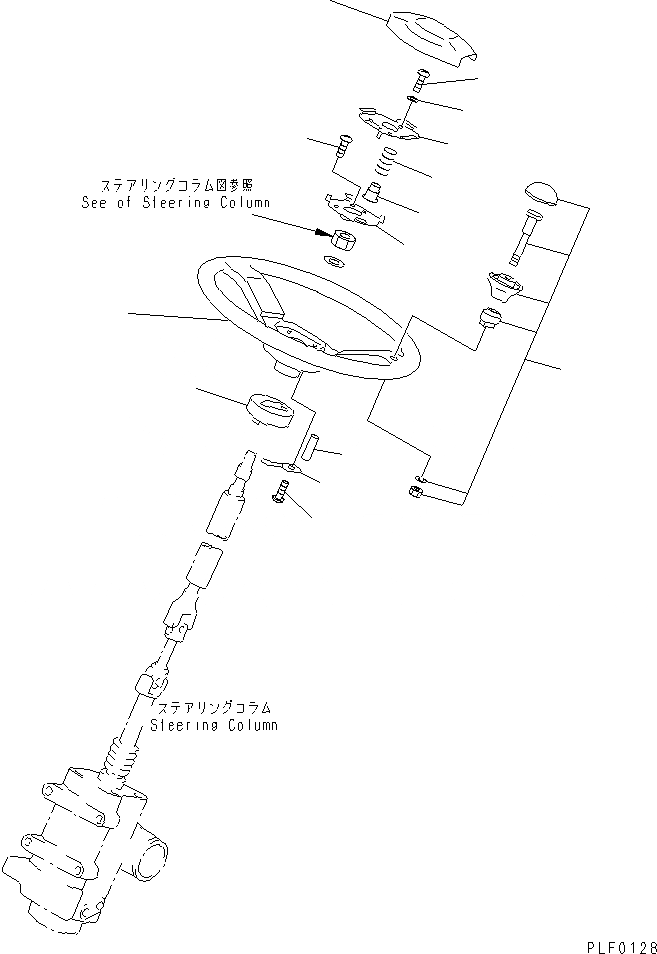 ステアリングコラム図参照
See of Steering Column

ステアリングコラム
Steering Column

PLF0128