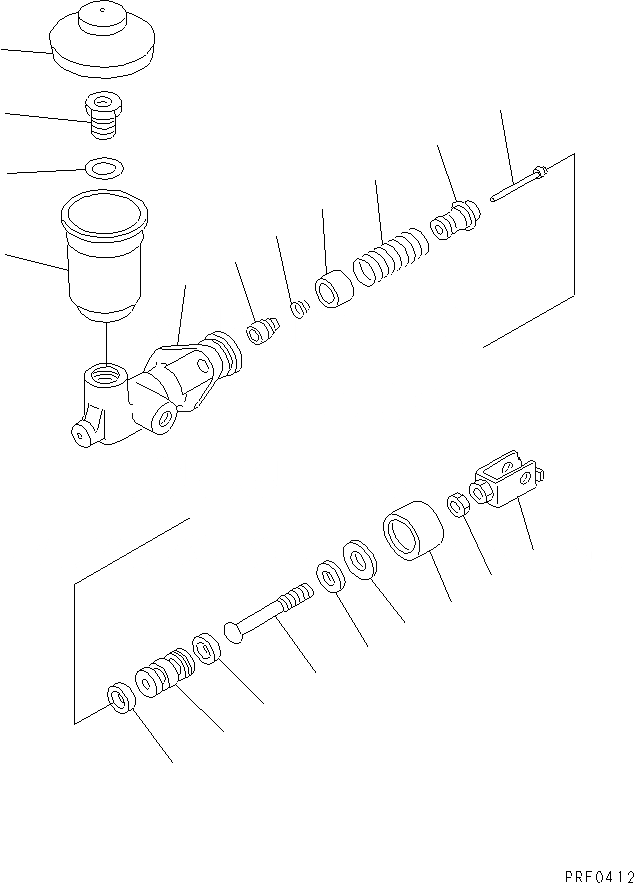 PRF0412