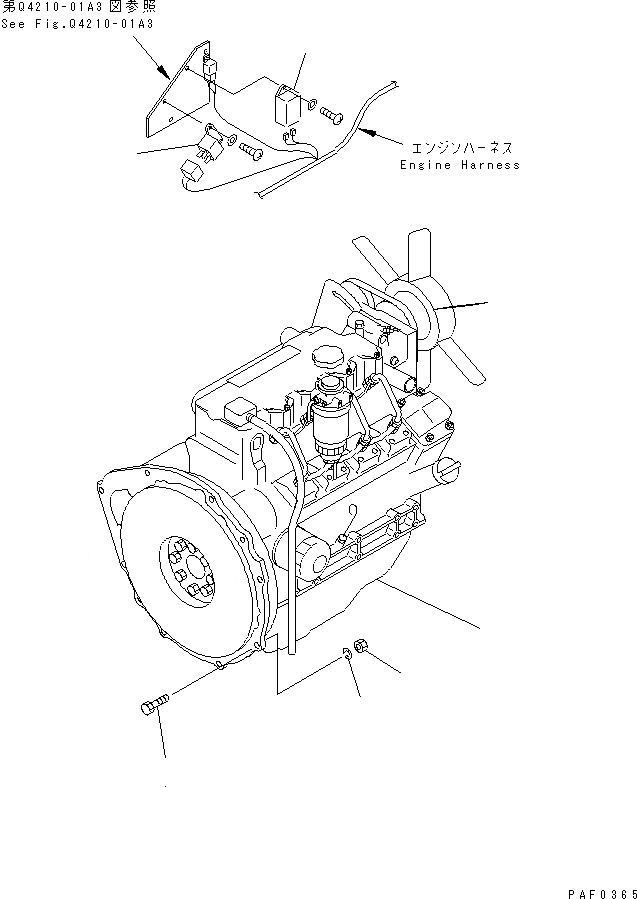 第Q4210-01A3 図参照
See Fig.Q4210-01A3

エンジンハーネス
Engine Harness

PAF0365