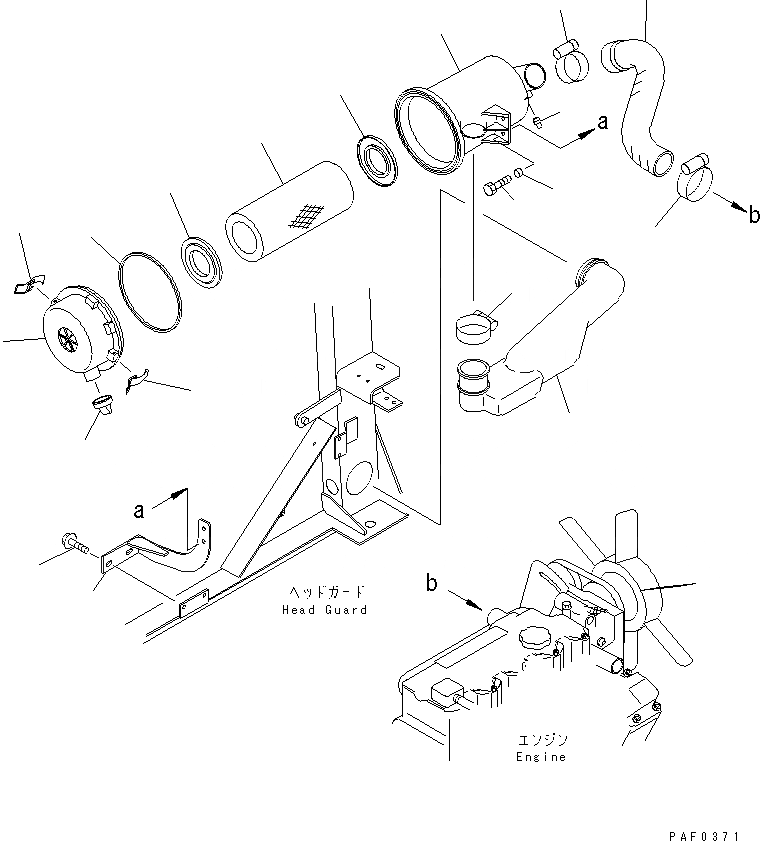 a

b

a

ヘッドガード
Head Guard

b

エンジン
Engine

PAF0371