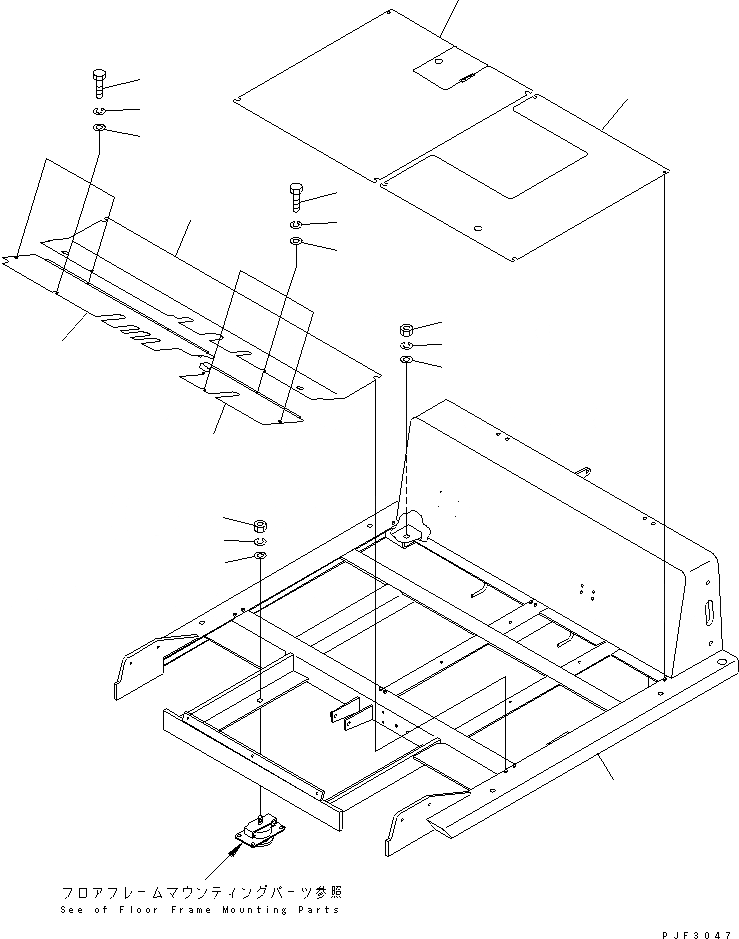 フロアフレームマウンティングパーツ参照
See of Floor Frame Mounting Parts

PJF3047