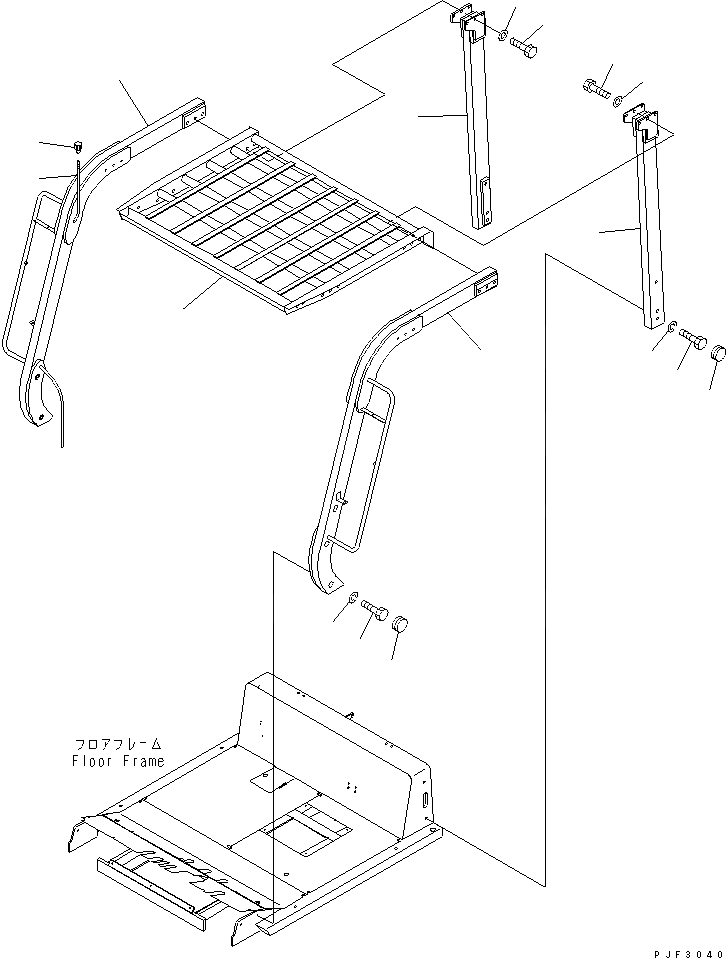 フロアフレーム
Floor Frame

PJF3040