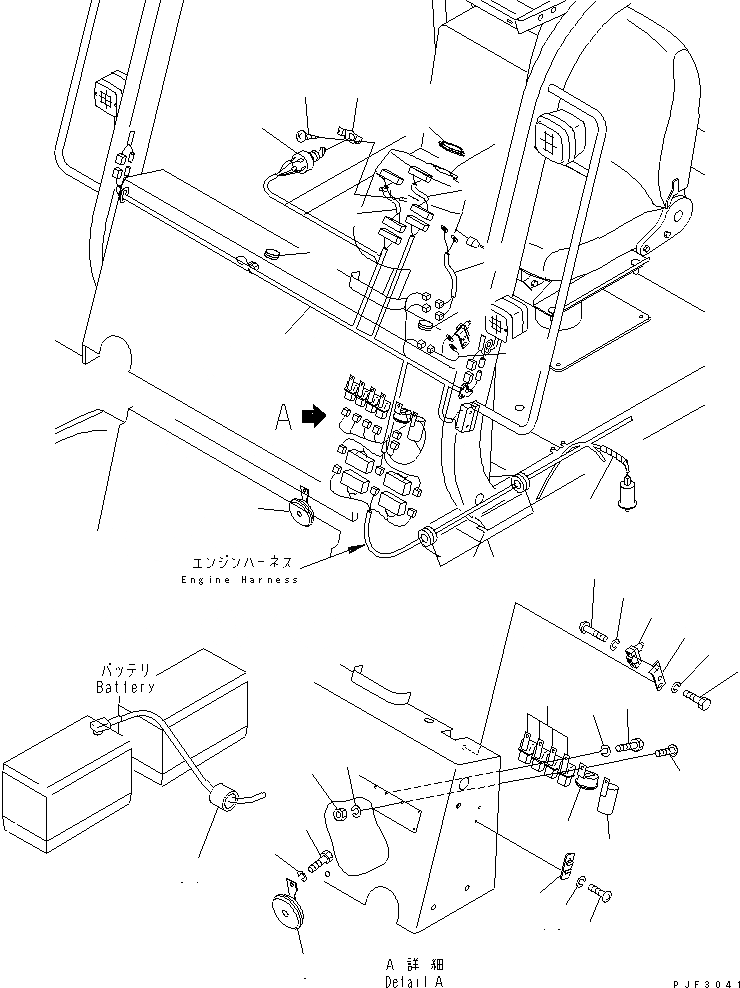 A

エンジンハーネス
Engine Harness

バッテリ
Battery

A 詳細
Detail A

PJF3041