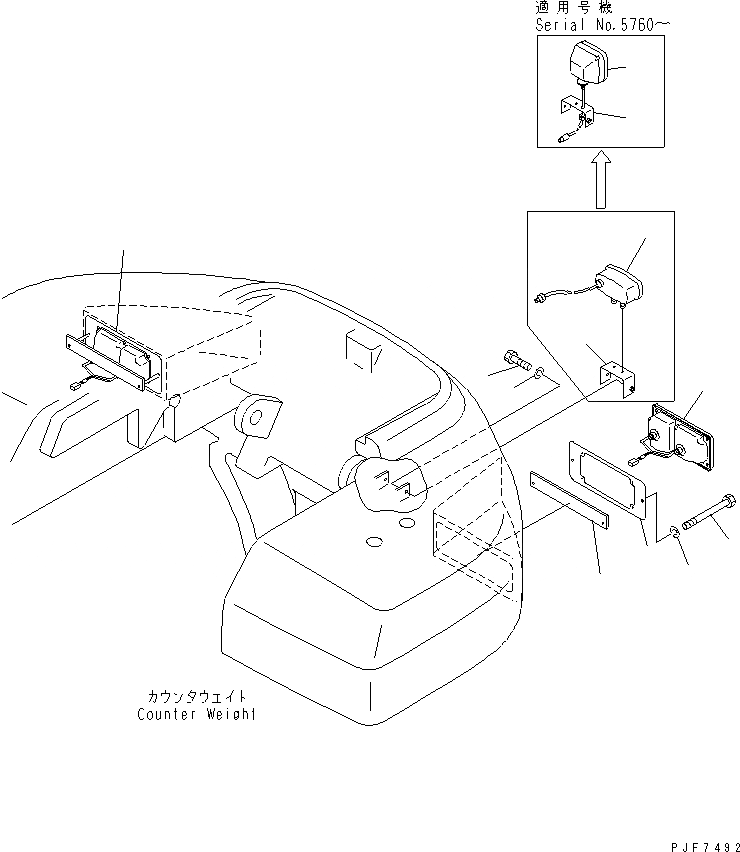 適用号機
Serial No.5760~

カウンタウェイト
Counter Weight

PJF7492