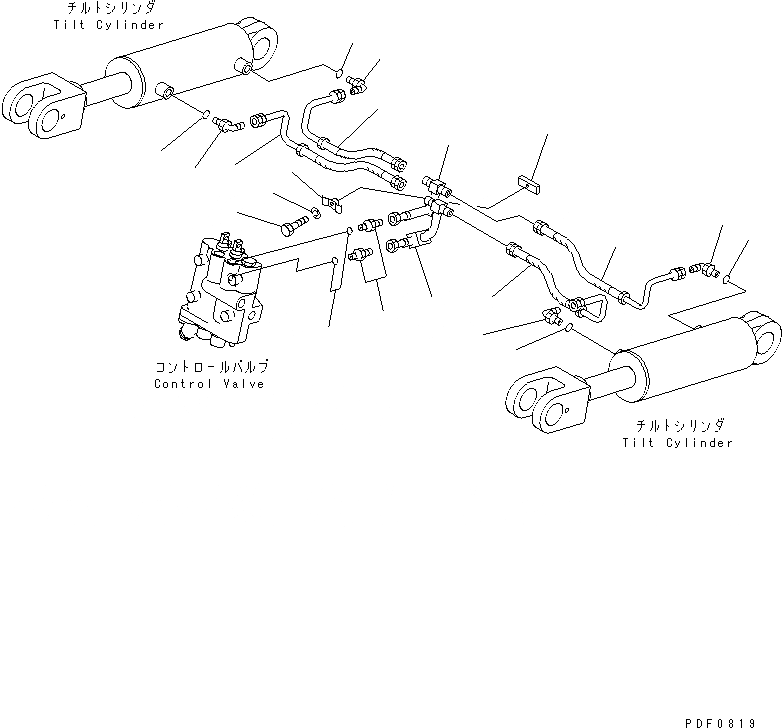 チルトシリンダ
Tilt Cylinder

コントロールバルブ
Control Valve

チルトシリンダ
Tilt Cylinder

PDF0819