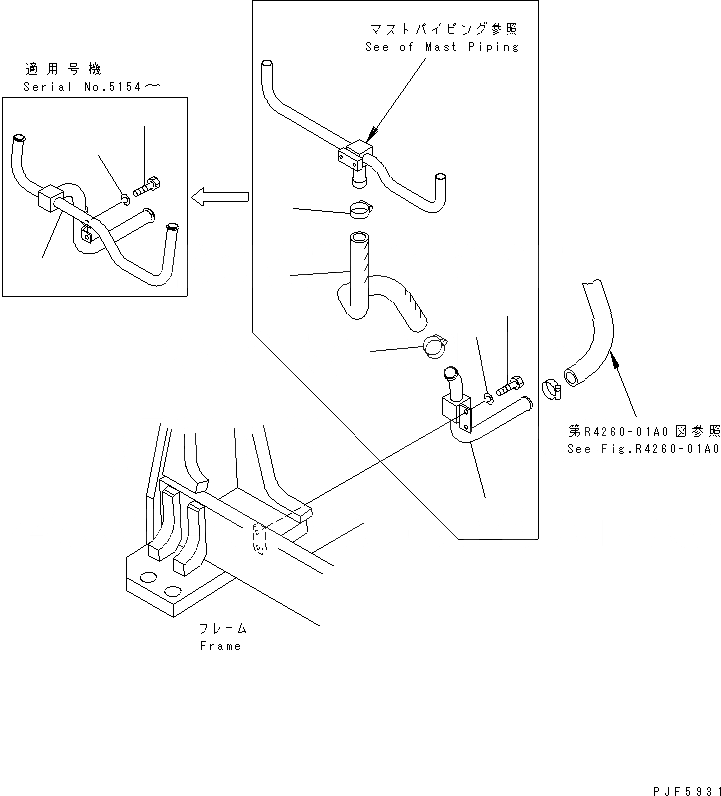 適用号機
Serial No.5154～

マストパイピング参照
See of Mast Piping

第R4260-01A0図参照
See Fig.R4260-01A0

フレーム
Frame

PJF5931