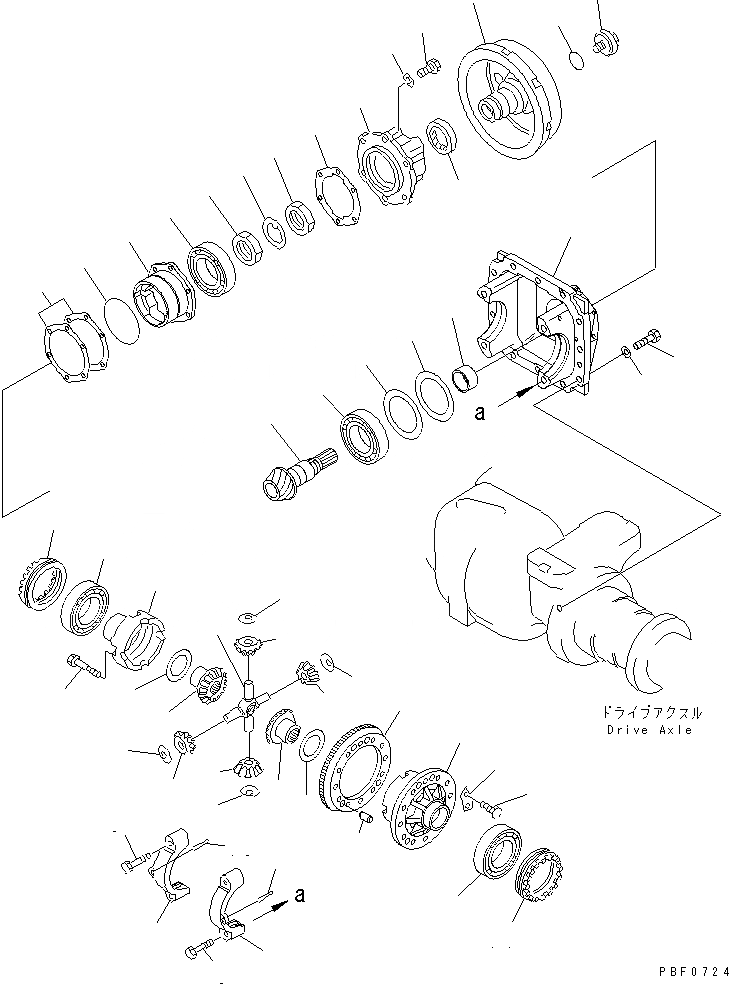 a

ドライブアクスル
Drive Axle

a

PBF0724