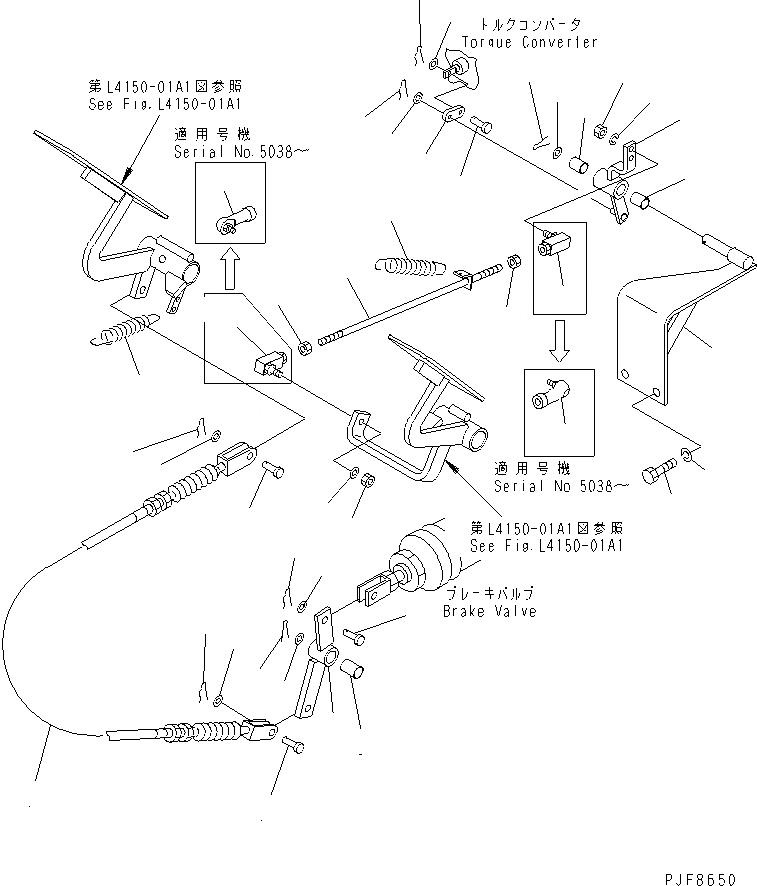 トルクコンバータ
Torque Converter

第L4150-01A1図参照
See Fig.L4150-01A1

適用号機
Serial No.5038~

適用号機
Serial No 5038~

第L4150-01A1図参照
See Fig.L4150-01A1

ブレーキバルブ
Brake Valve

PJF8650