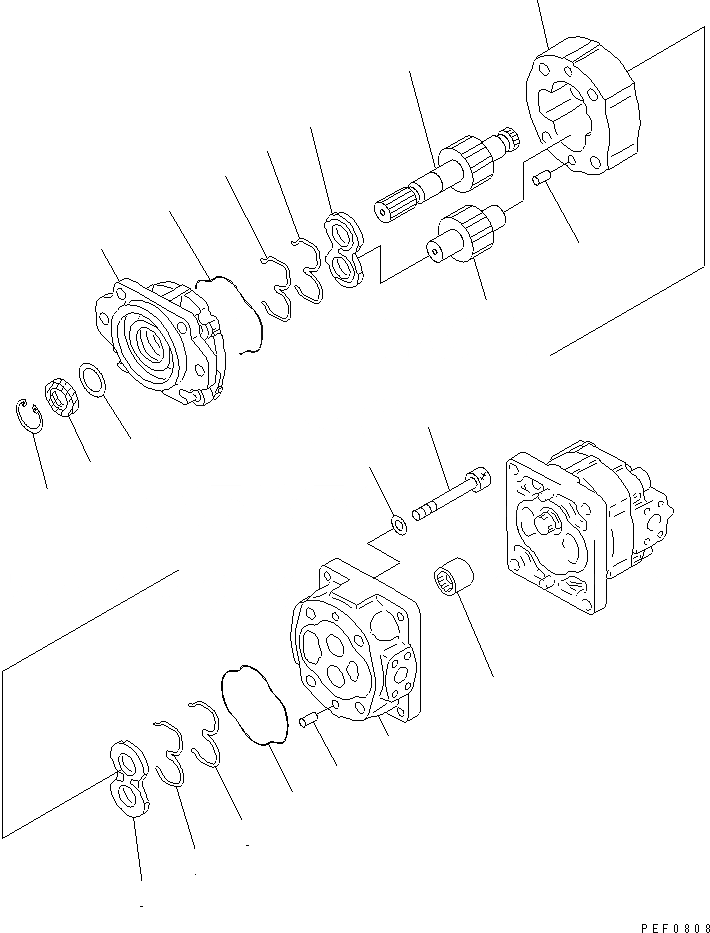 PEF0808