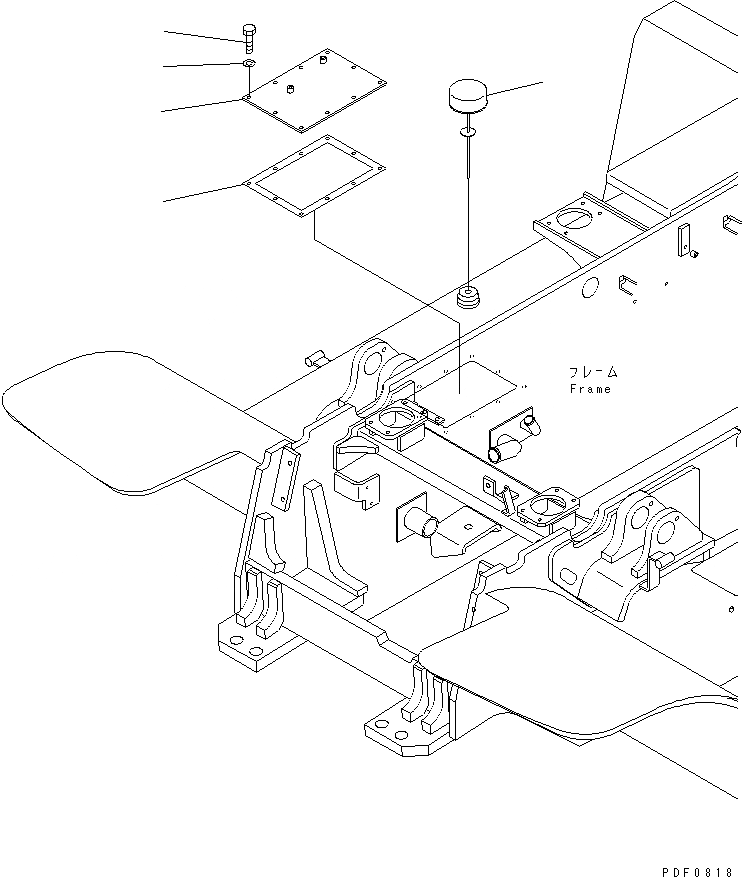 フレーム
Frame

PDF0818