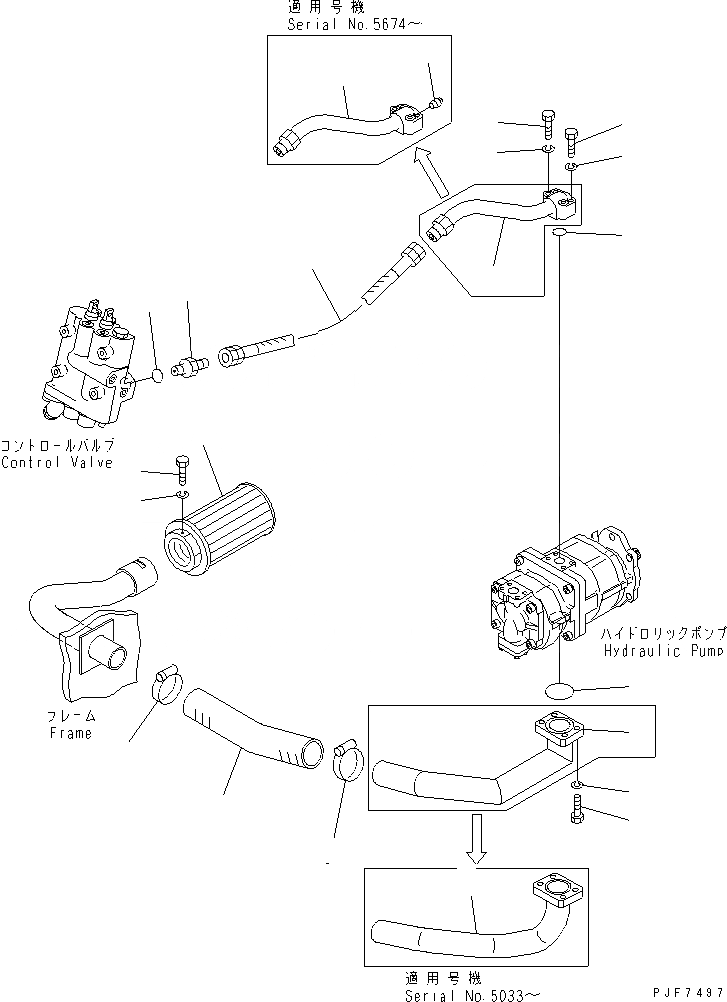 適用号機
Serial No.5674～

コントロールバルブ
Control Valve

ハイドロリックポンプ
Hydraulic Pump

フレーム
Frame

適用号機
Serial No.5033～

PJF7497