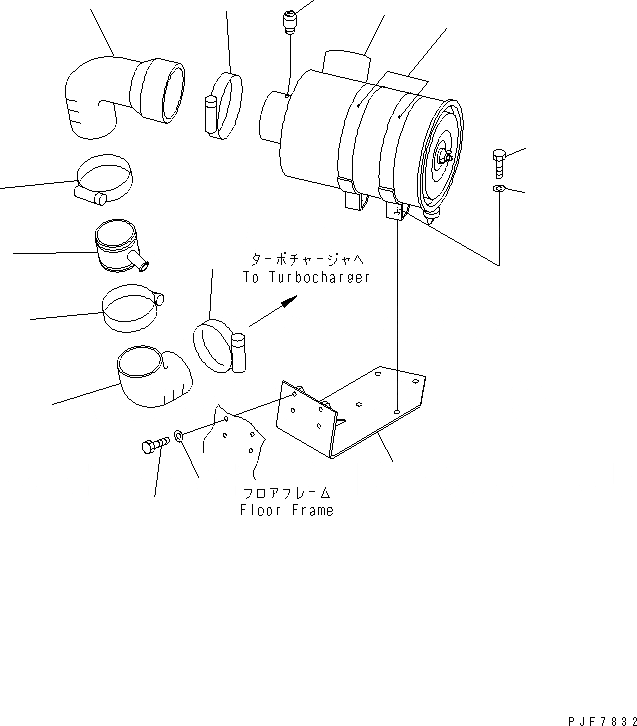 ターボチャージャへ
To Turbocharger

フロアフレーム
Floor Frame

PJF7832