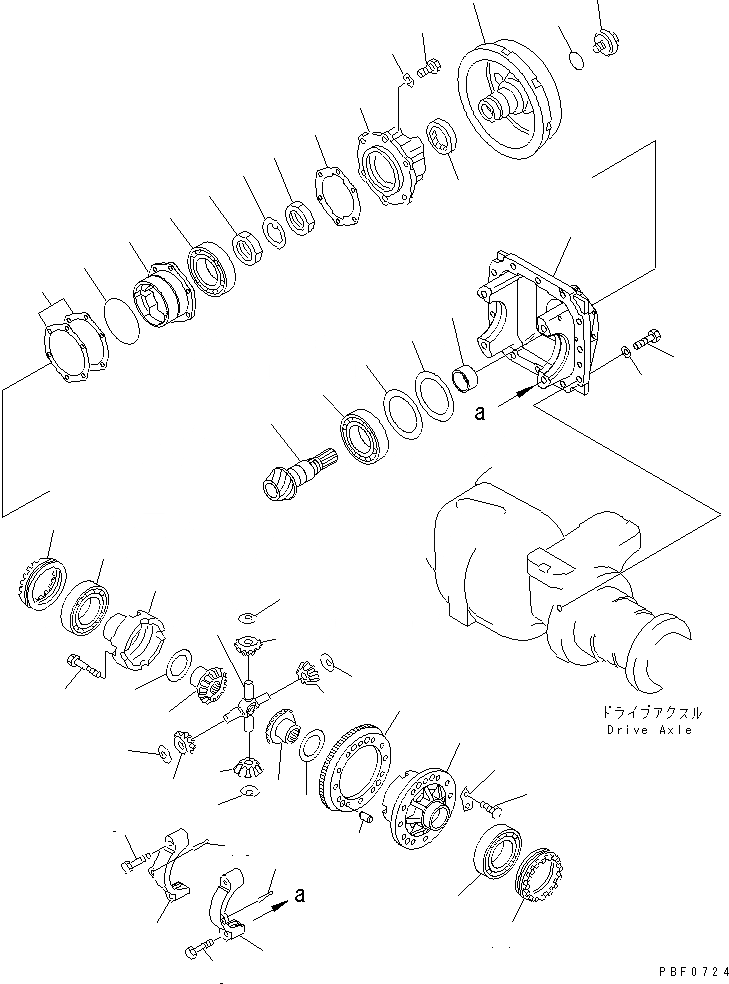 a

ドライブアクスル
Drive Axle

a

PBF0724