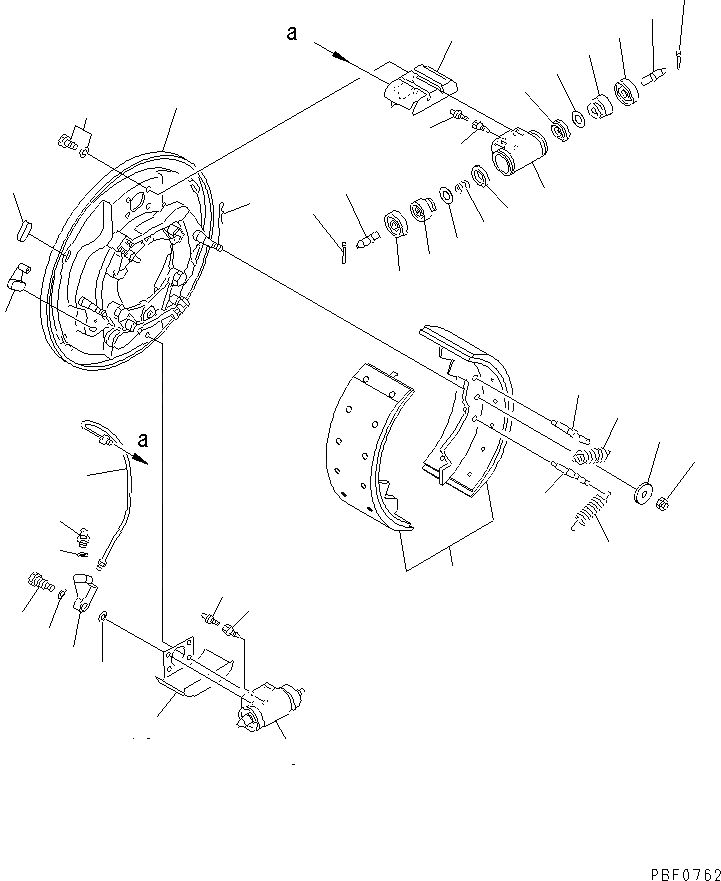 a

a

PBF0762