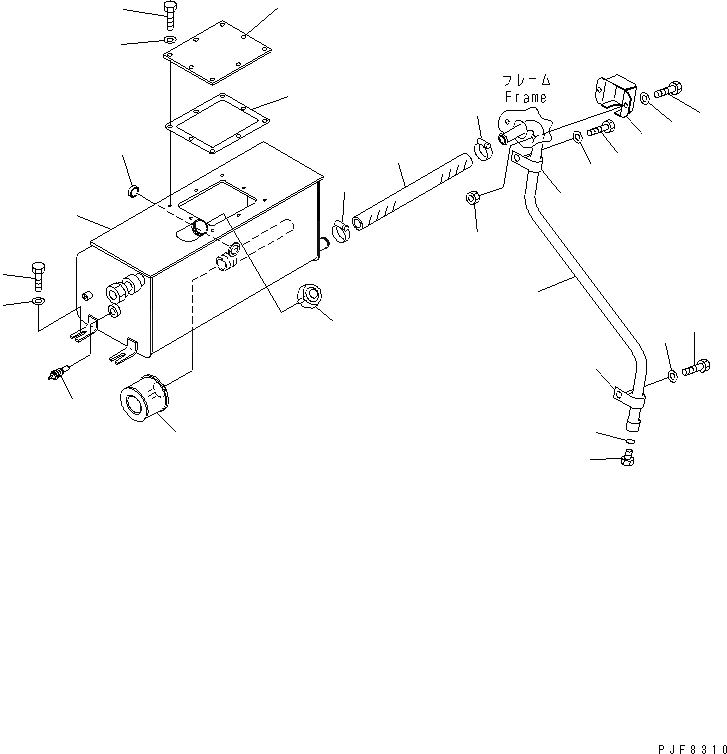 フレーム
Frame

PJF8310