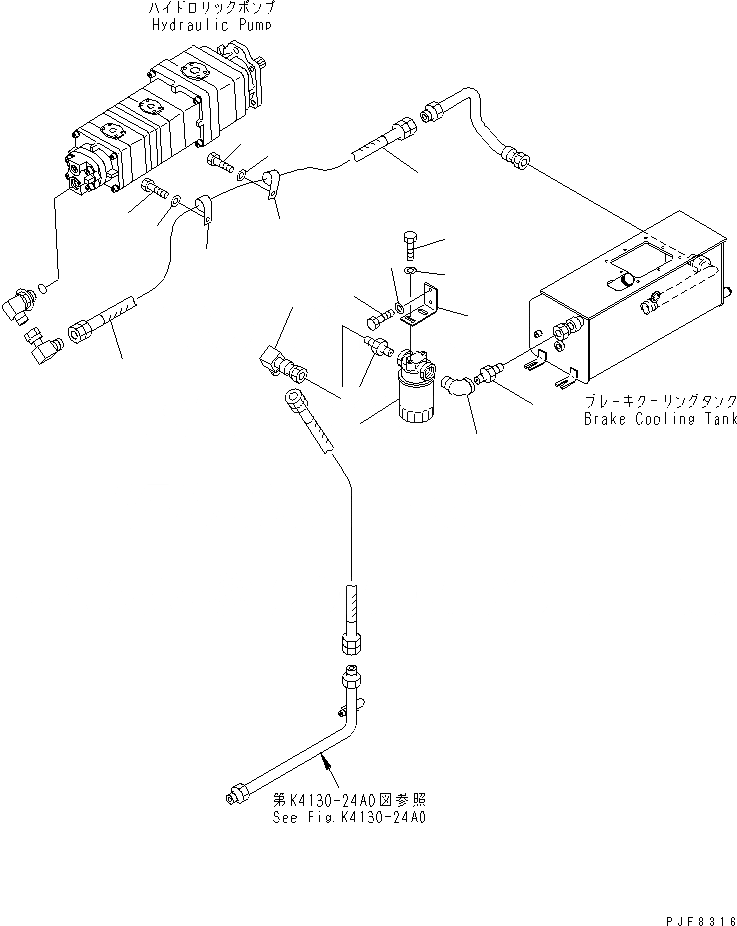 ハイドロリックポンプ
Hydraulic Pump

ブレーキクーリングタンク
Brake Cooling Tank

第K4130-24A0図参照
See Fig.K4130-24A0

PJF8316