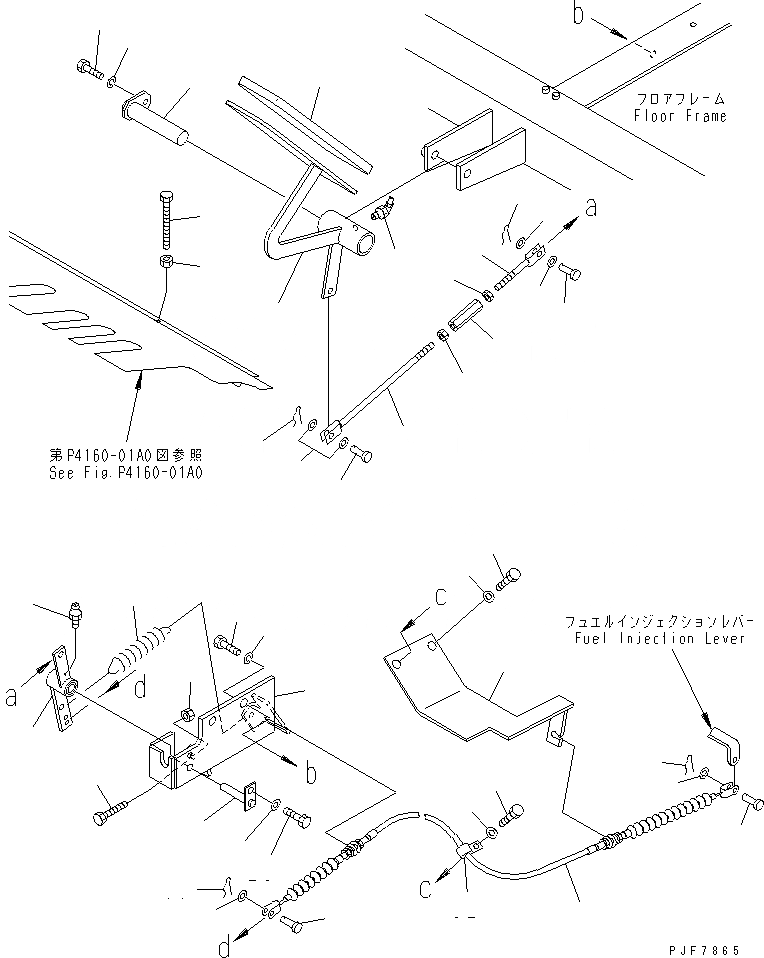 b

フロアフレーム
Floor Frame

a

第P4160-01A0図参照
See Fig.P4160-01A0

c

フュエルインジェクションレバー
Fuel Injection Lever

a

d

b

c

d

PJF7865