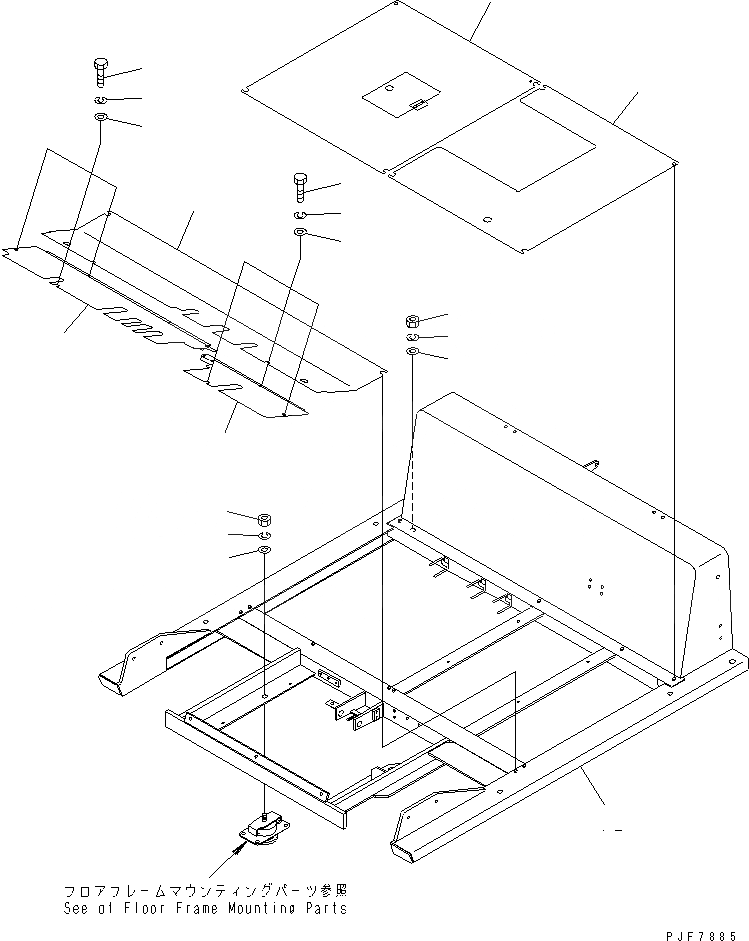 フロアフレームマウンティングパーツ参照
See of Floor Frame Mounting Parts

PJF7885