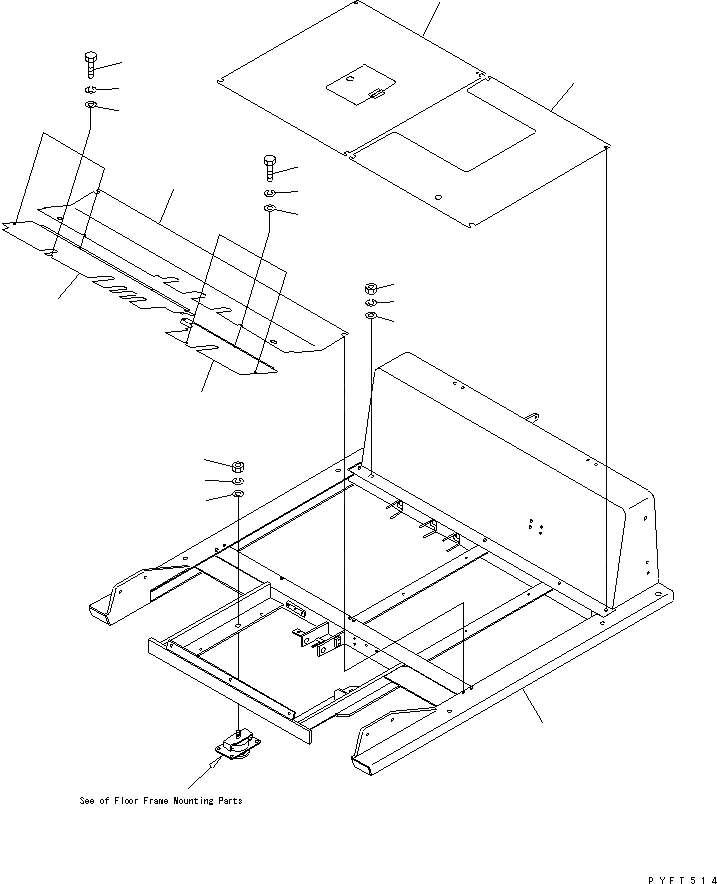 See of Floor Frame Mounting Parts

PYFT514