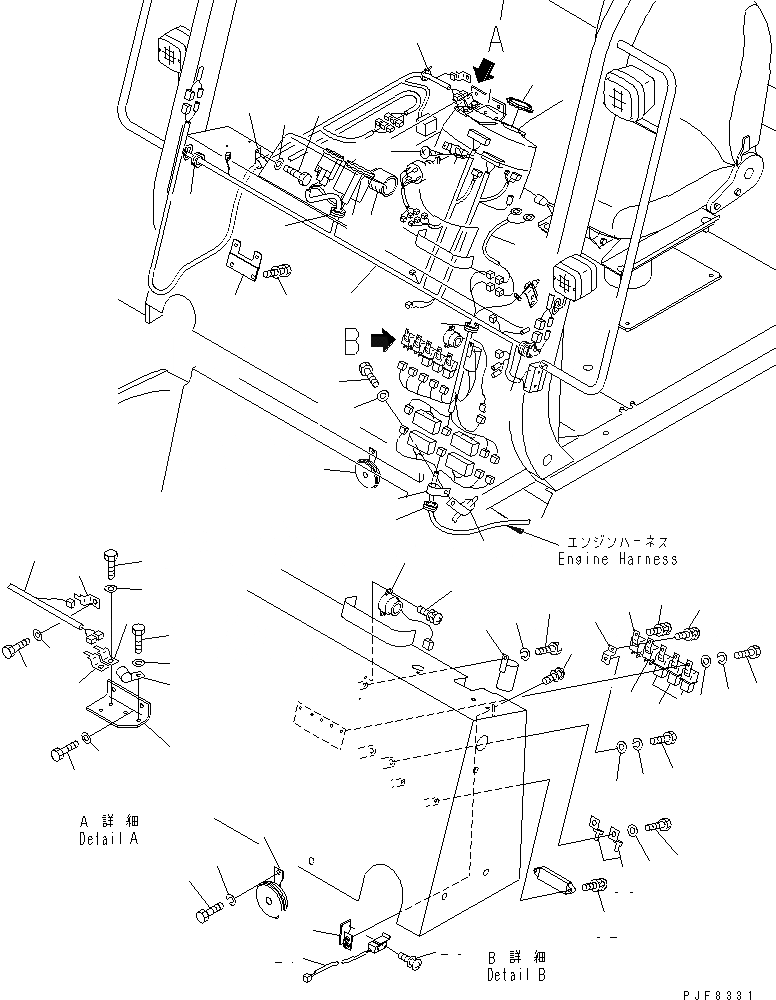 A

B

エンジンハーネス
Engine Harness

A 詳細
Detail A

B 詳細
Detail B

PJF8331