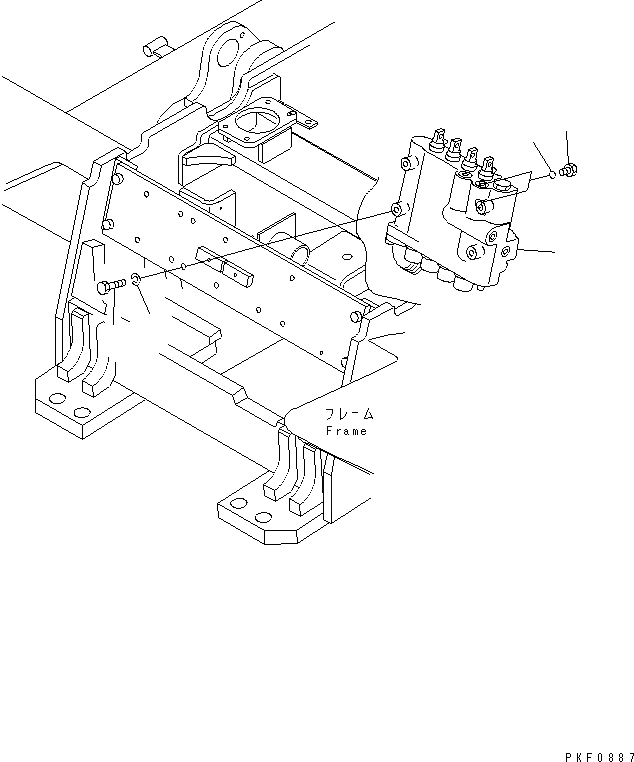 フレーム
Frame

PKF0887