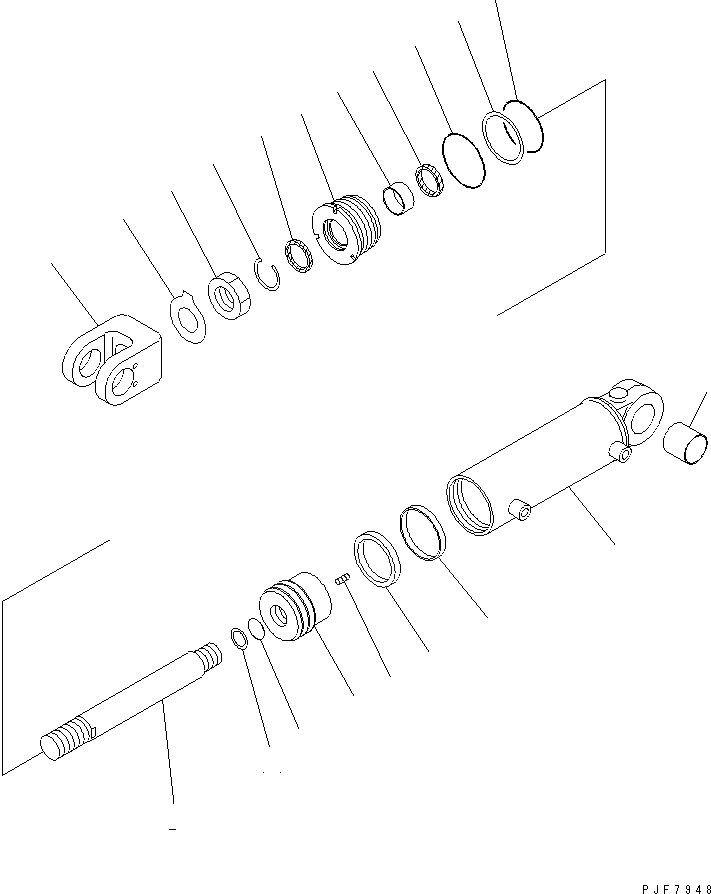 PJF7948