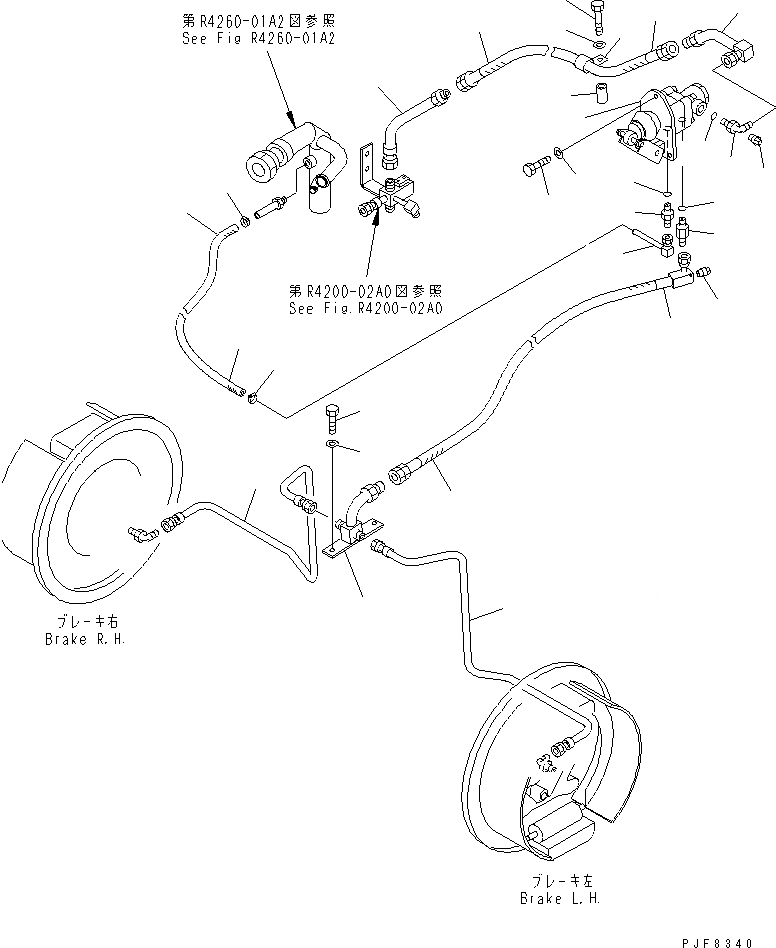 第R4260-01A2図参照
See Fig R4260-01A2

第R4200-02A0図参照
See Fig.R4200-02A0

ブレーキ右
Brake R.H.

ブレーキ左
Brake L.H.

PJF8340