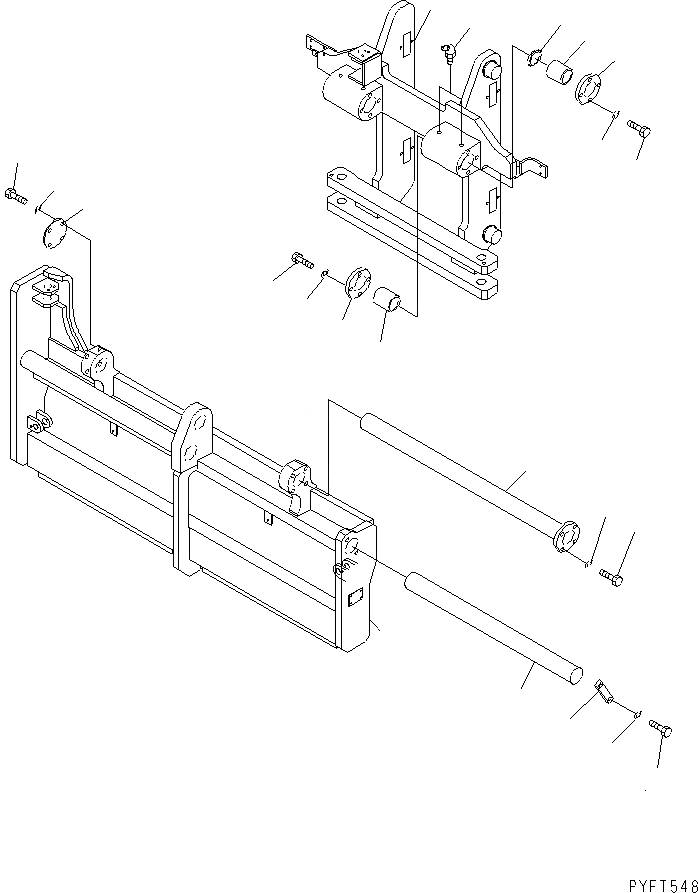 PYFT548