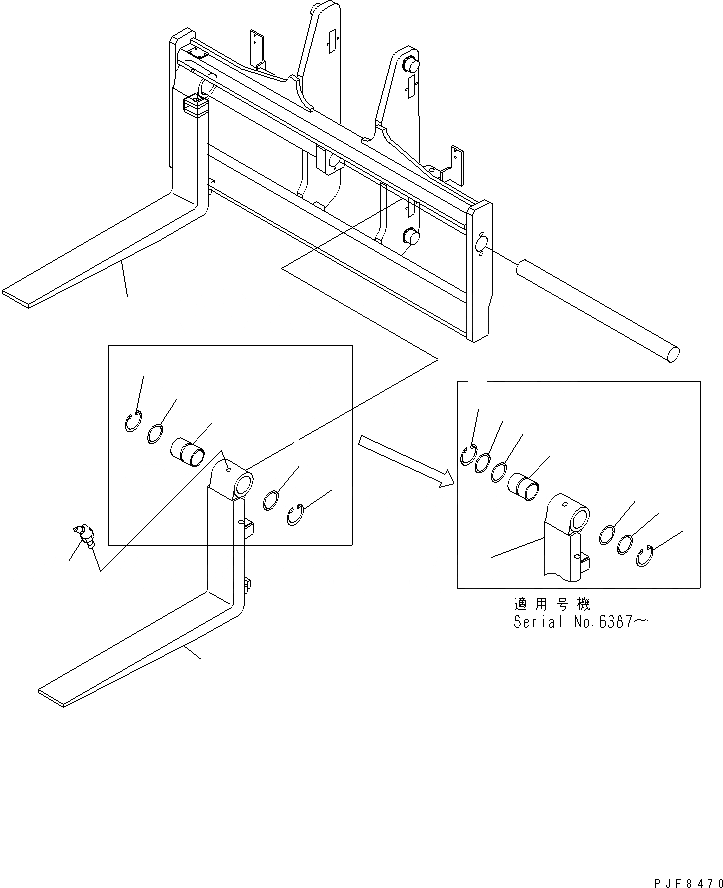 適用号機
Serial No.6367~

PJF8470