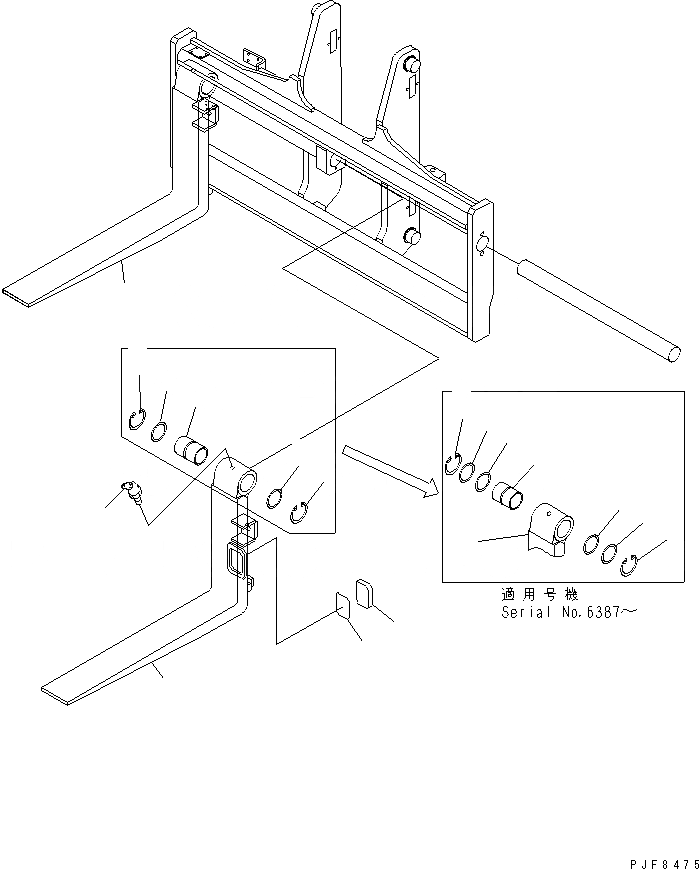 適用号機
Serial No.6387～

PJF8475