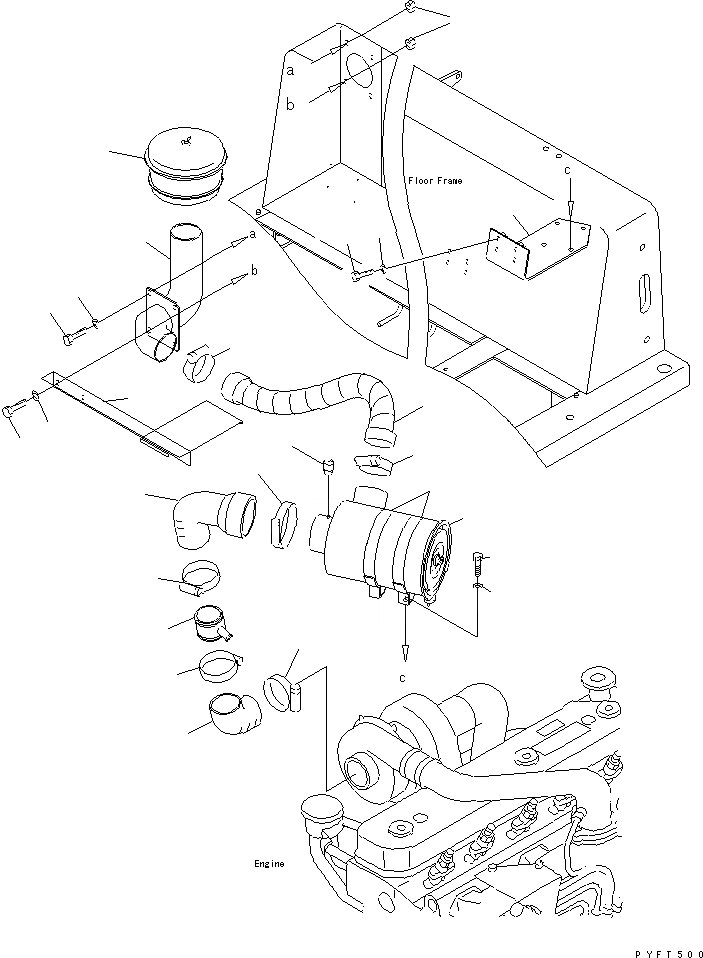 a

b

Floor Frame

c

a

b

c

Engine

PYFT500