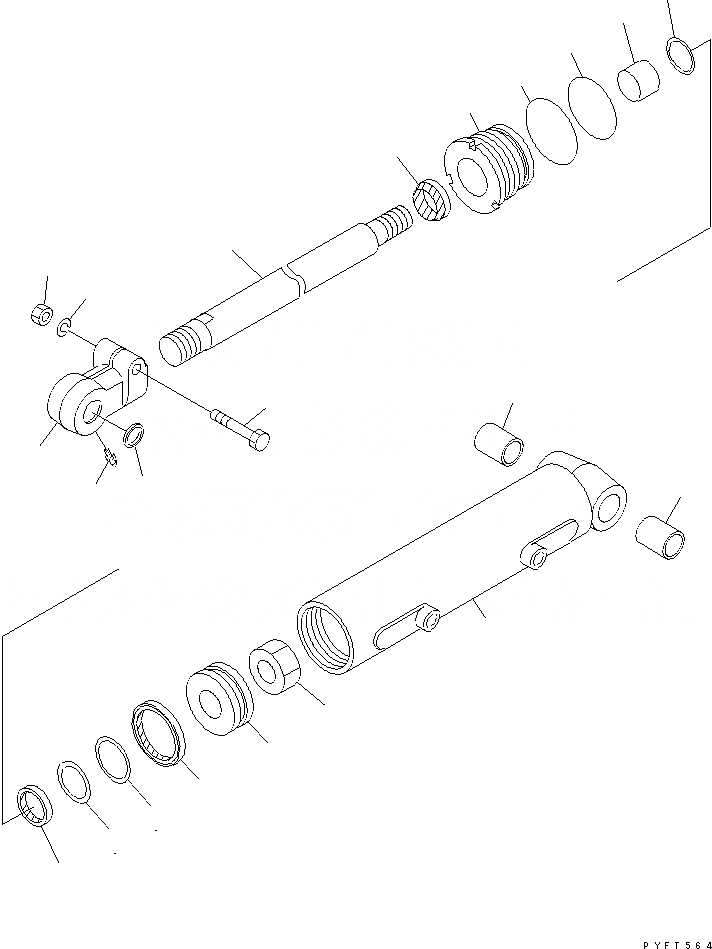 PYFT564