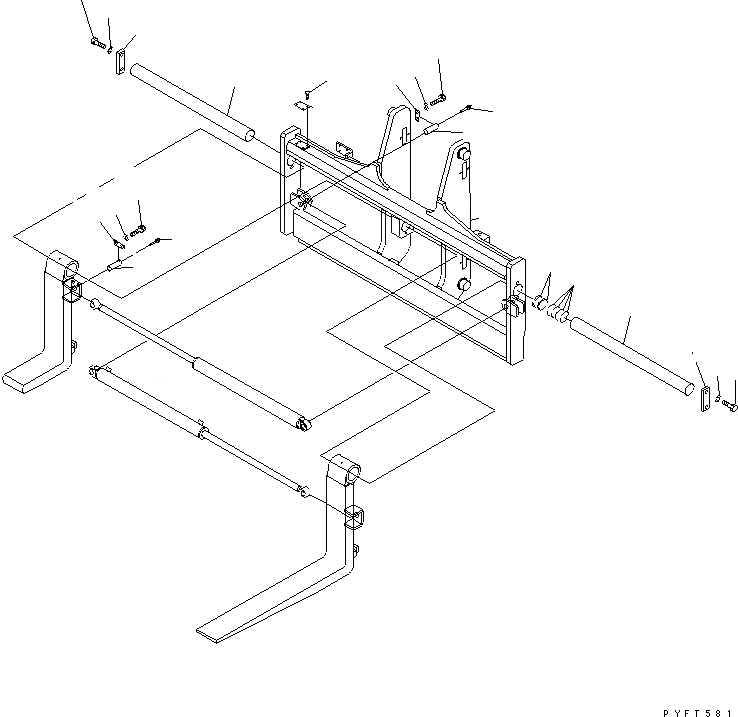 PYFT581