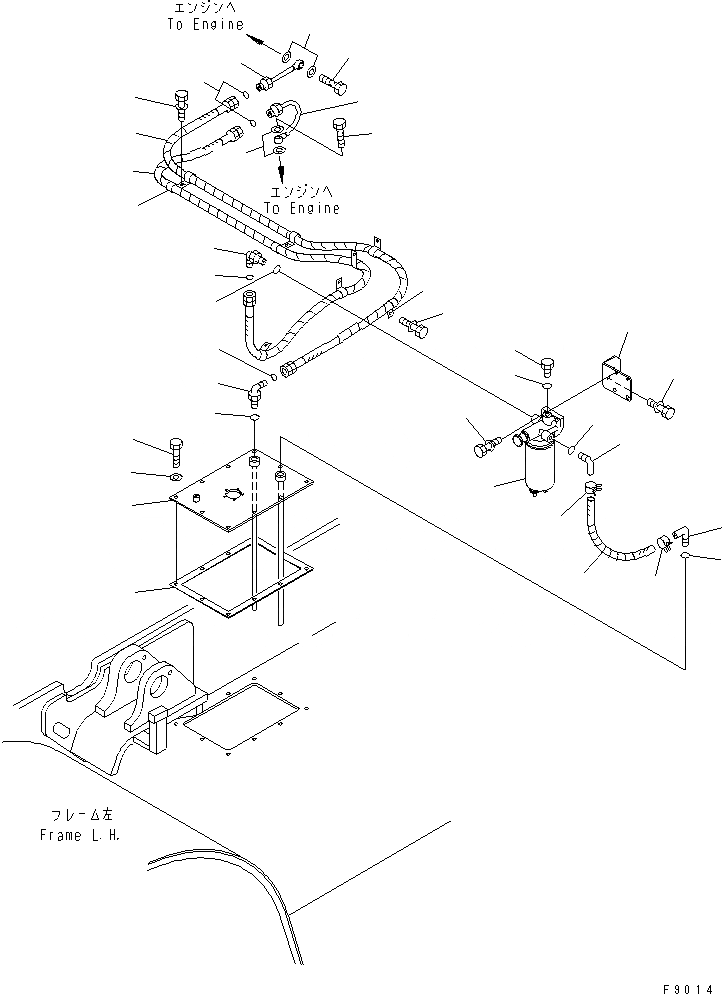 エンジンへ
To Engine

エンジンへ
To Engine

フレーム左
Frame L.H.

F9014