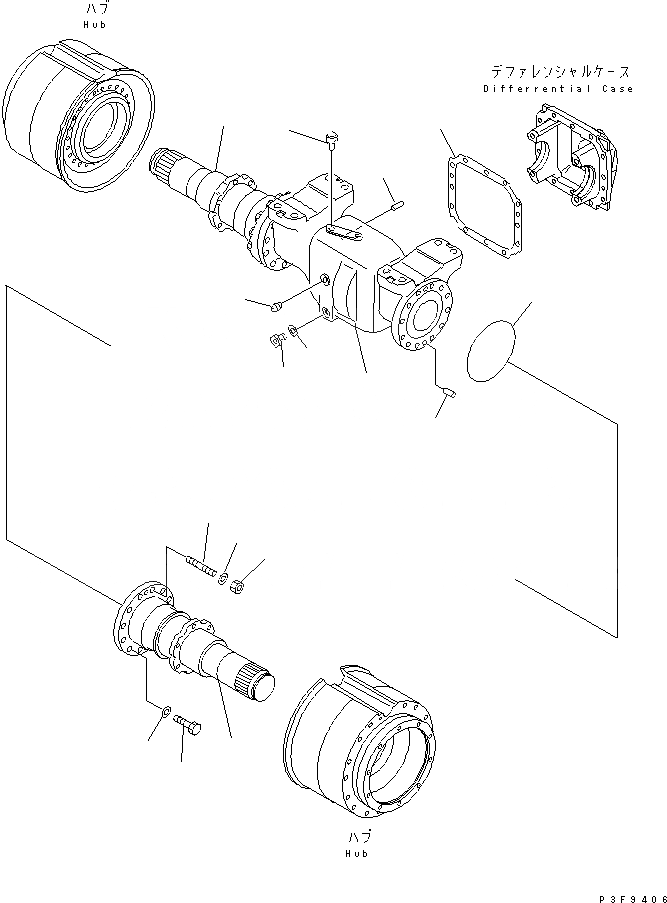 ハブ
Hub

デファレンシャルケース
Differrential Case

ハブ
Hub

P3F9406