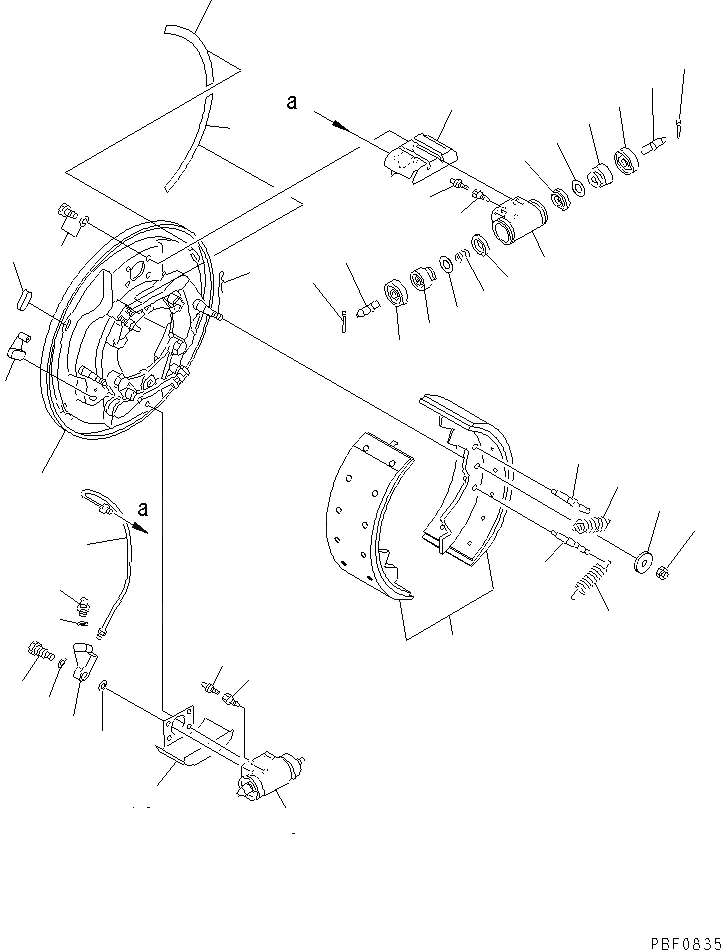 a

a

PBF0835