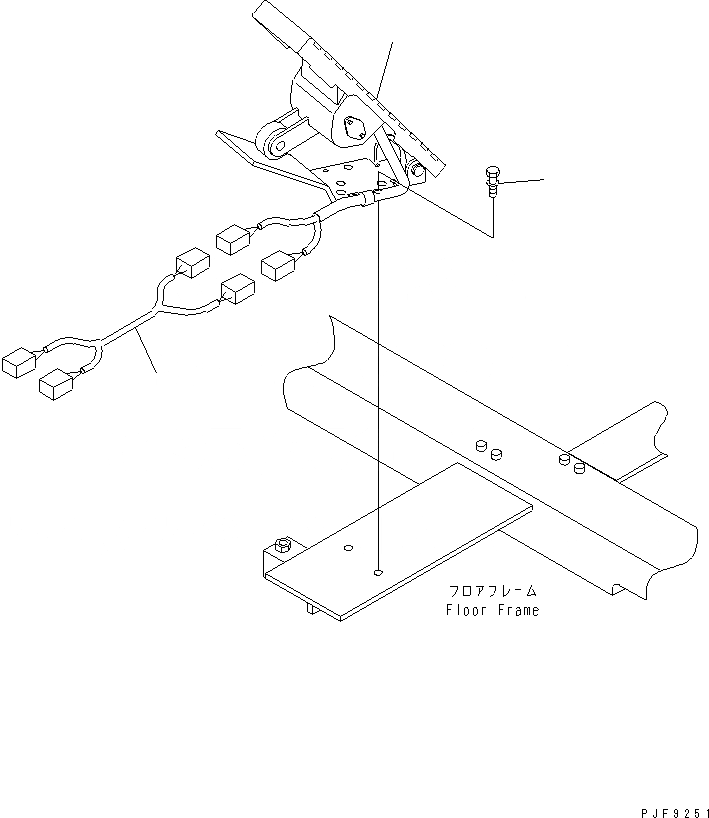 フロアフレーム
Floor Frame

PJF9251