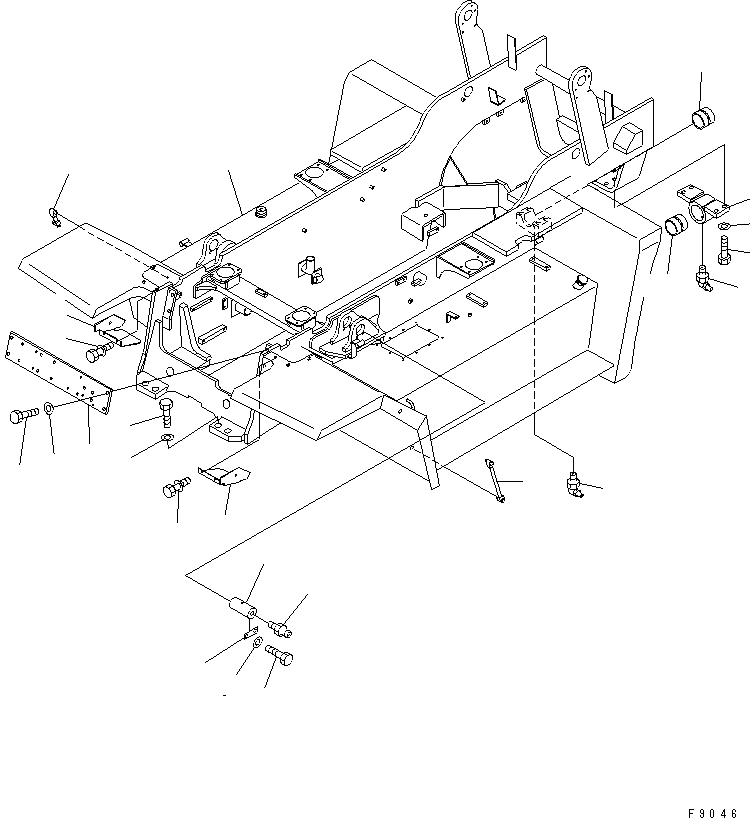 F9046