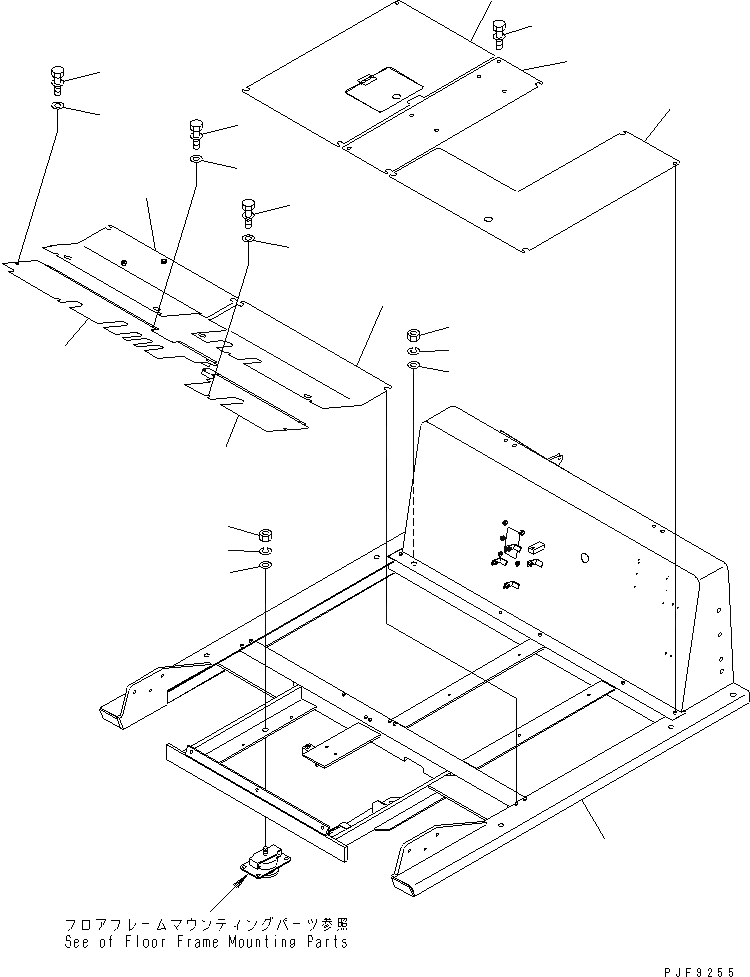 フロアフレームマウンティングパーツ参照
See of Floor Frame Mounting Parts

PJF9255