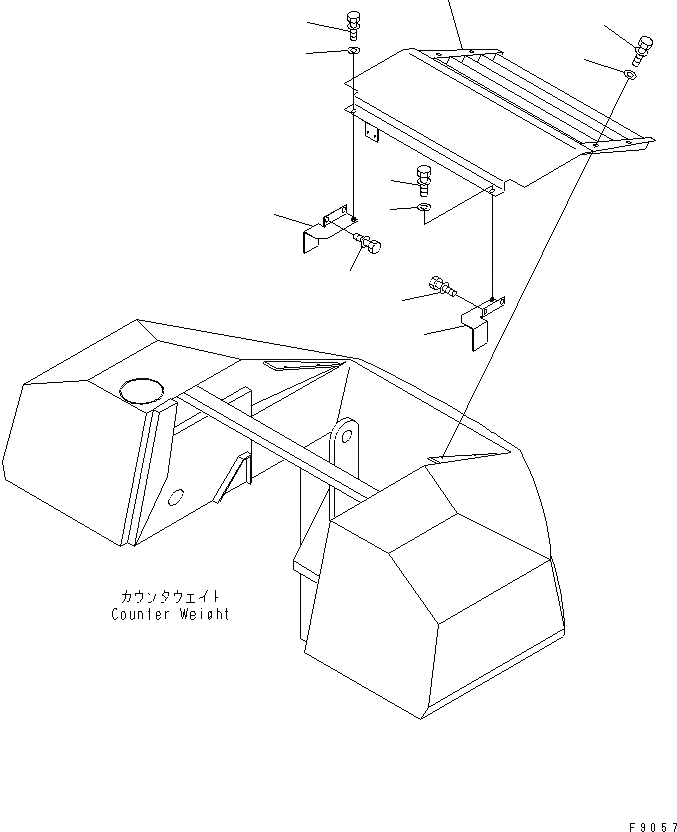 カウンタウェイト
Counter Weight

F9057