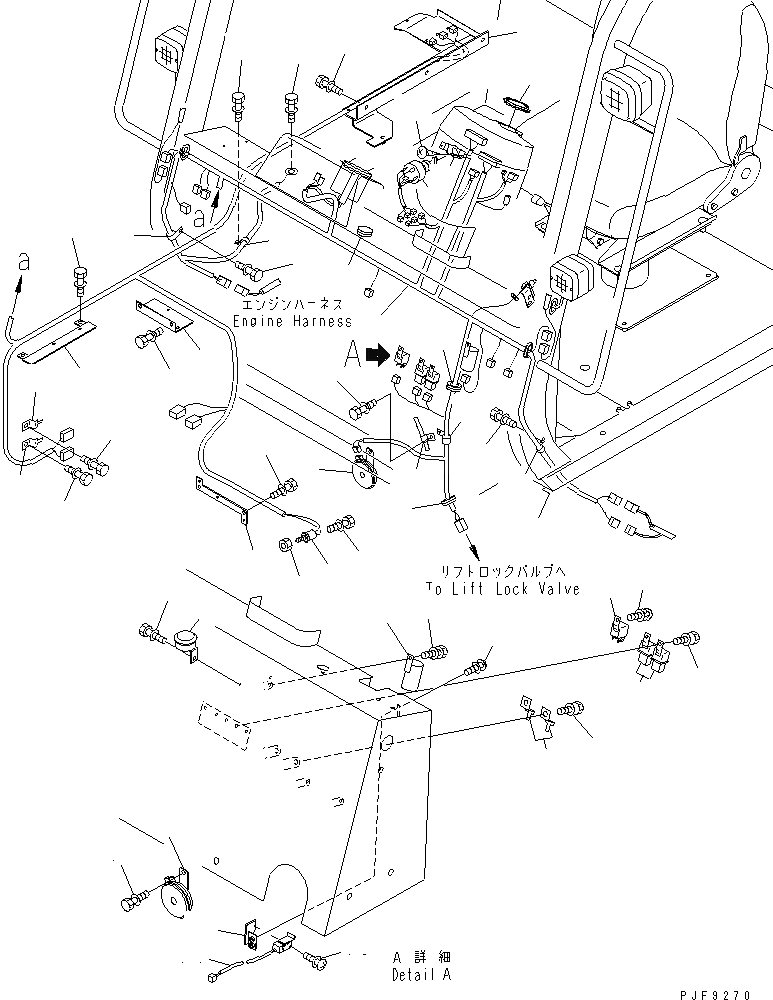 a

a

エンジンハーネス
Engine Harness

A

リフトロックバルブへ
To Lift Lock Valve

A 詳細
Detail A

PJF9270