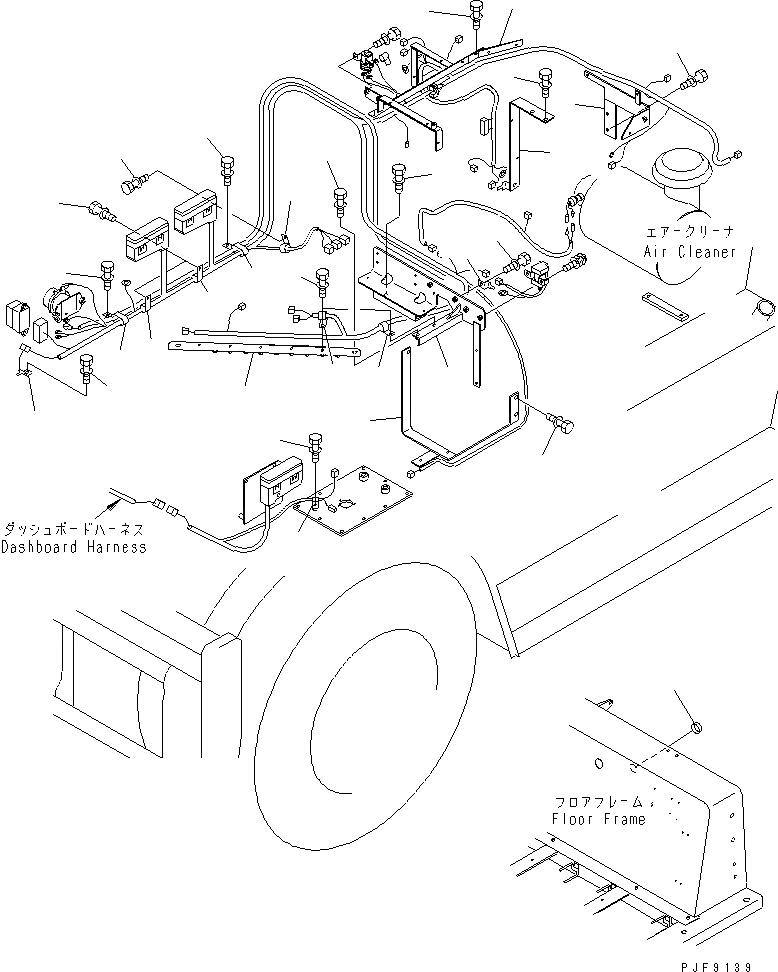 エアークリーナ
Air Cleaner

ダッシュボードハーネス
Dashboard Harness

フロアフレーム
Floor Frame

PJF9139