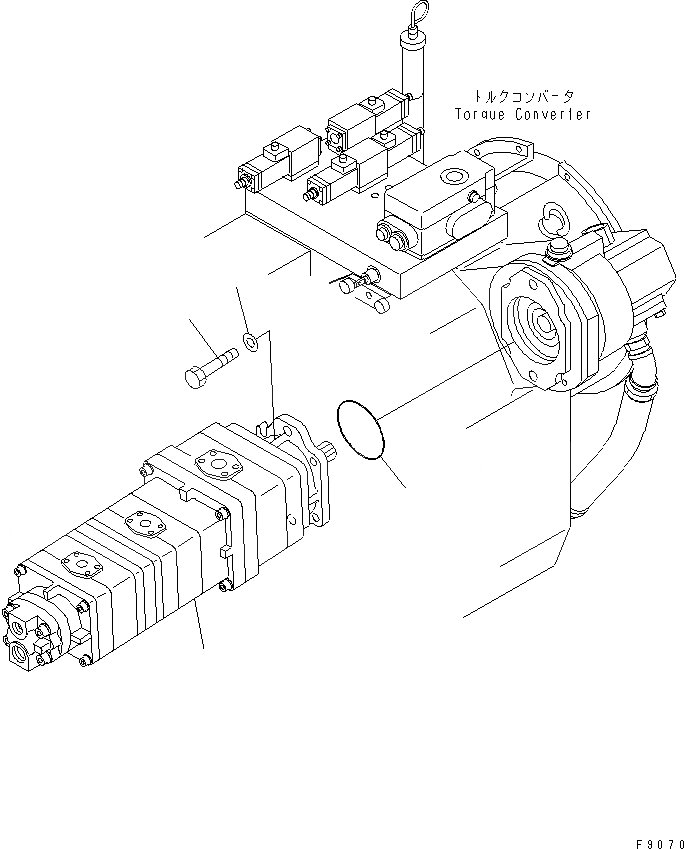 トルクコンバータ
Torque Converter

F9070